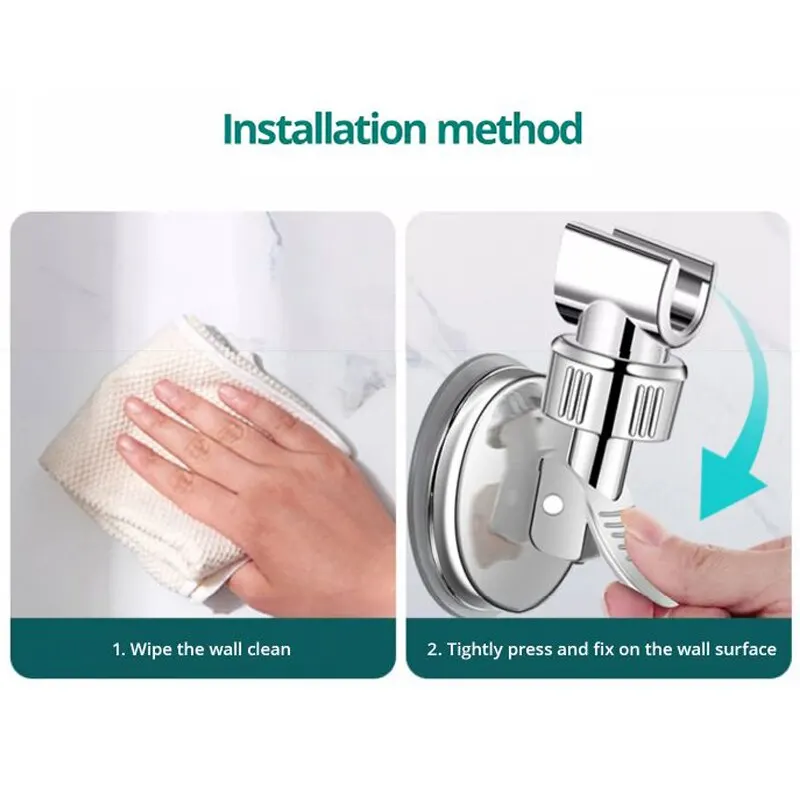 Installation method

1. Wipe the wall clean

2. Tightly press and fix on the wall surface