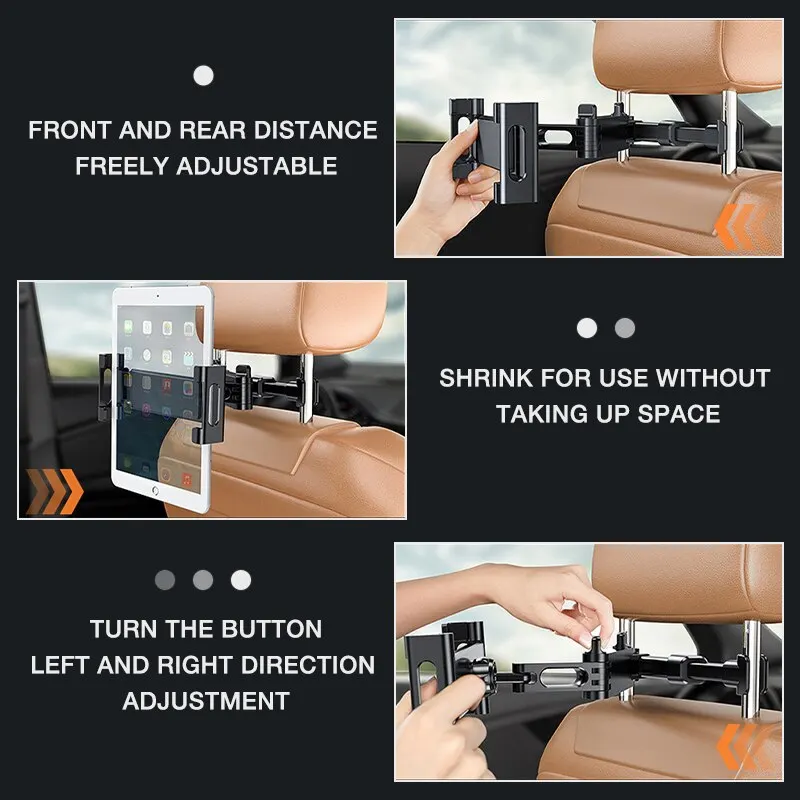 FRONT AND REAR DISTANCE
FREELY ADJUSTABLE

SHRINK FOR USE WITHOUT
TAKING UP SPACE

TURN THE BUTTON
LEFT AND RIGHT DIRECTION
ADJUSTMENT