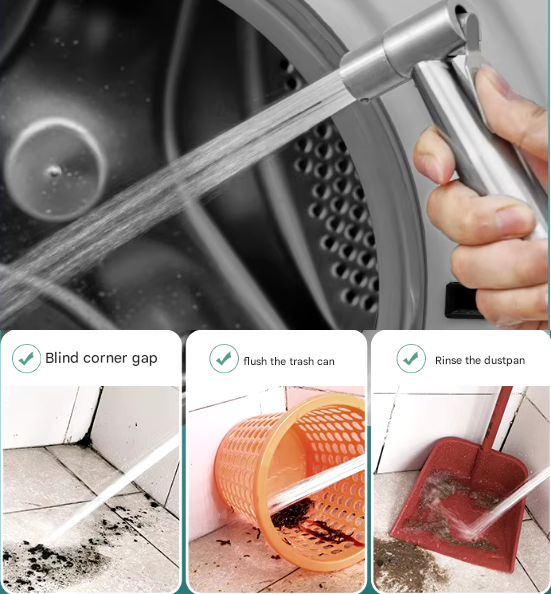 Blind corner gap

flush the trash can

Rinse the dustpan