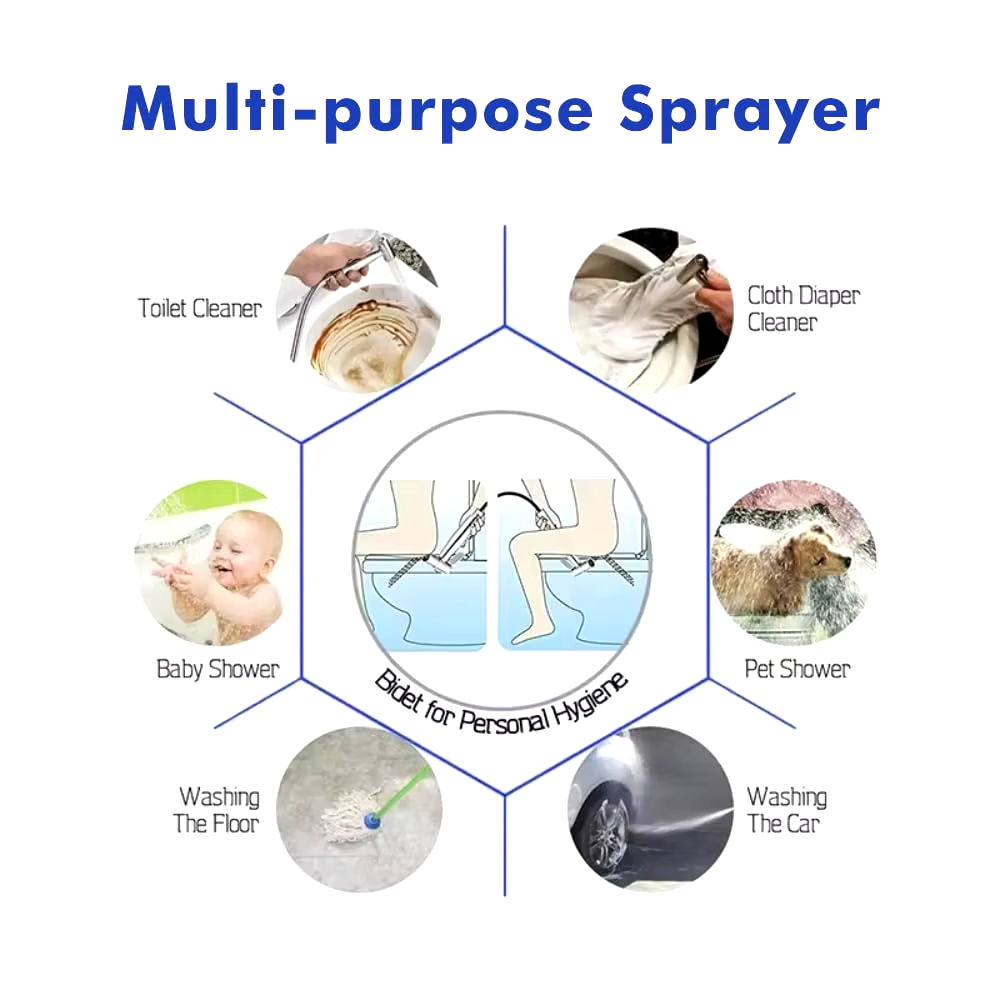 Multi-purpose Sprayer

Toilet Cleaner

Cloth Diaper Cleaner

Baby Shower

Bidet for Personal Hygiene

Pet Shower

Washing The Floor

Washing The Car