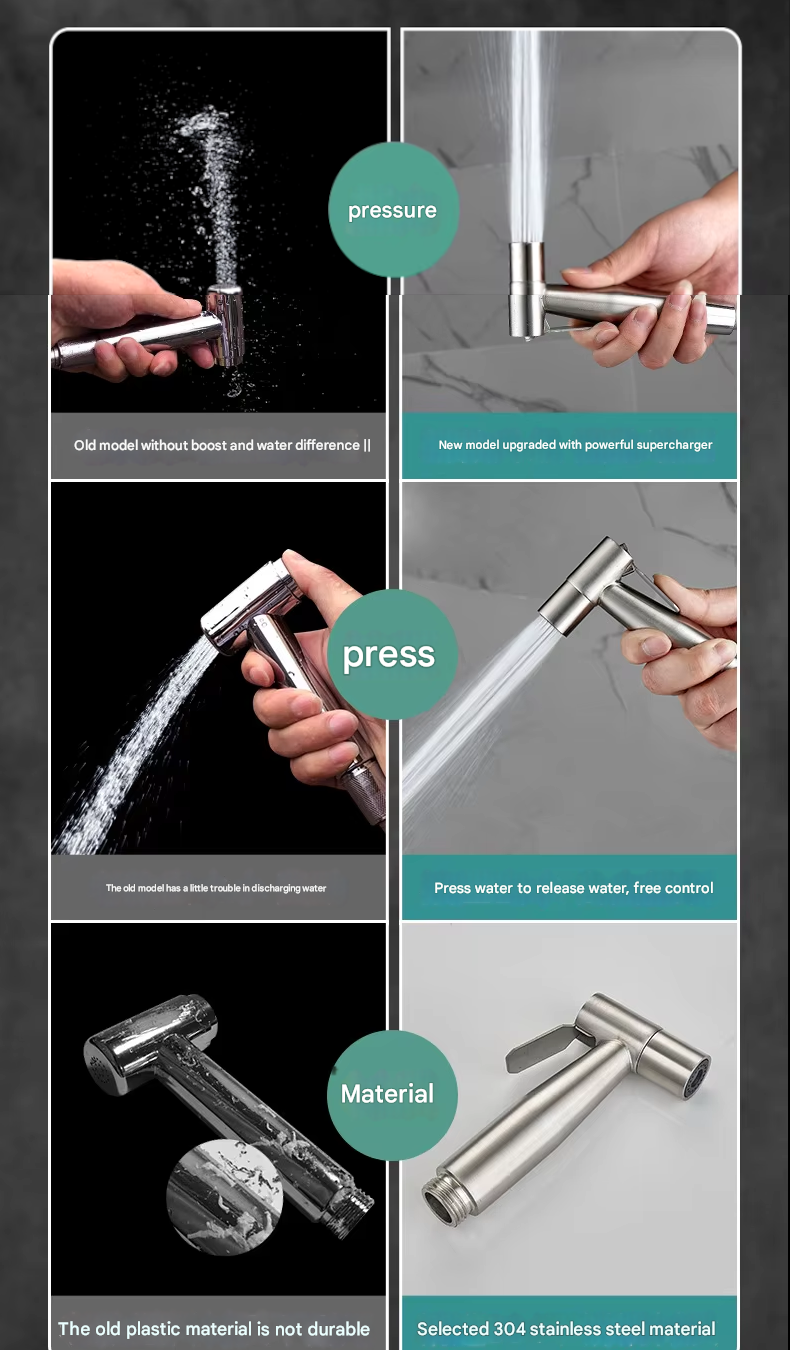 pressure

Old model without boost and water difference ||

New model upgraded with powerful supercharger

press

The old model has a little trouble in discharging water

Press water to release water, free control

Material

The old plastic material is not durable

Selected 304 stainless steel material